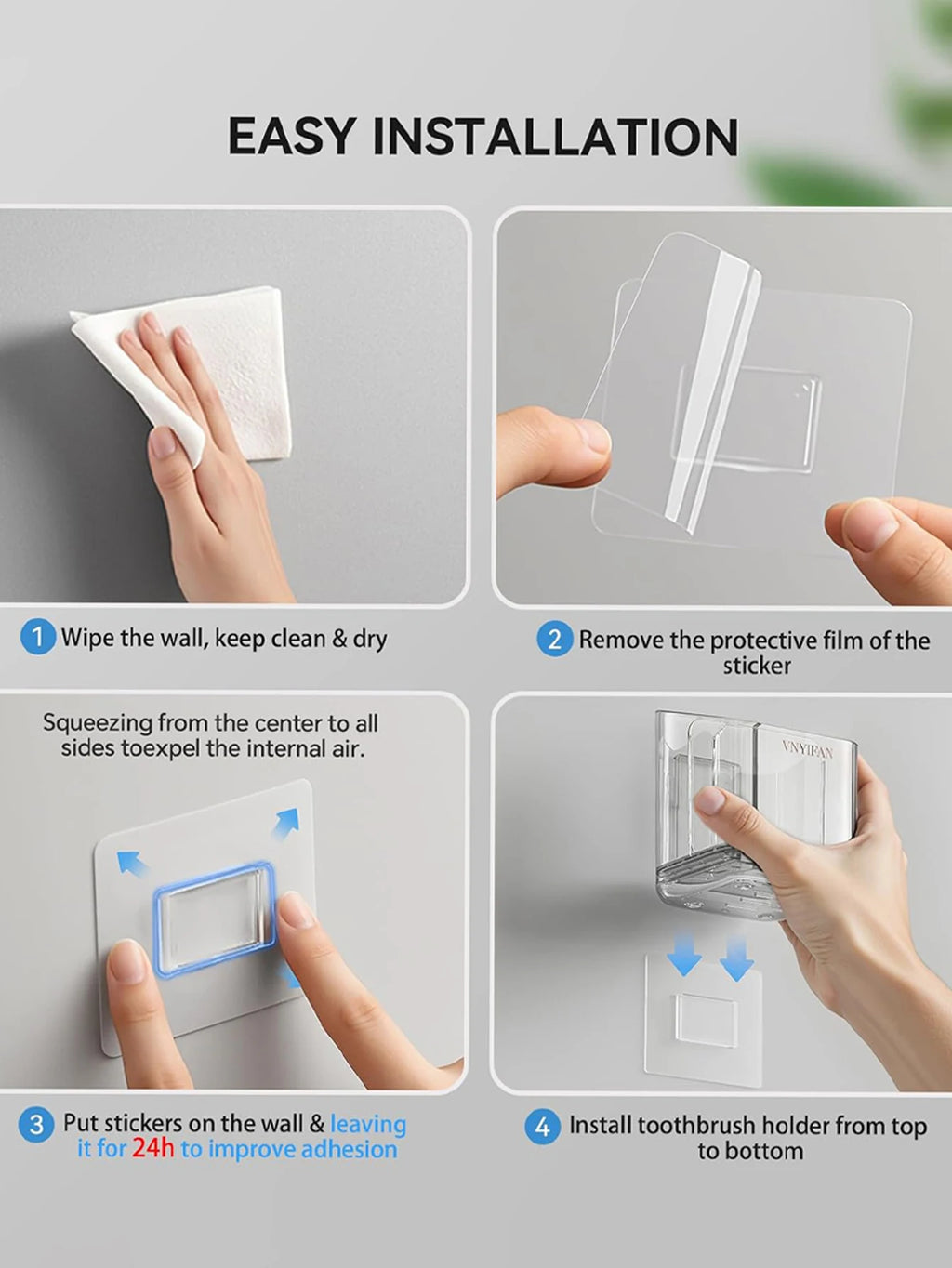 EASY INSTALLATION

1 Wipe the wall, keep clean & dry

2 Remove the protective film of the sticker

Squeezing from the center to all sides toexpel the internal air.

VNYIFAN

3 Put stickers on the wall & leaving it for 24h to improve adhesion

4 Install toothbrush holder from top to bottom