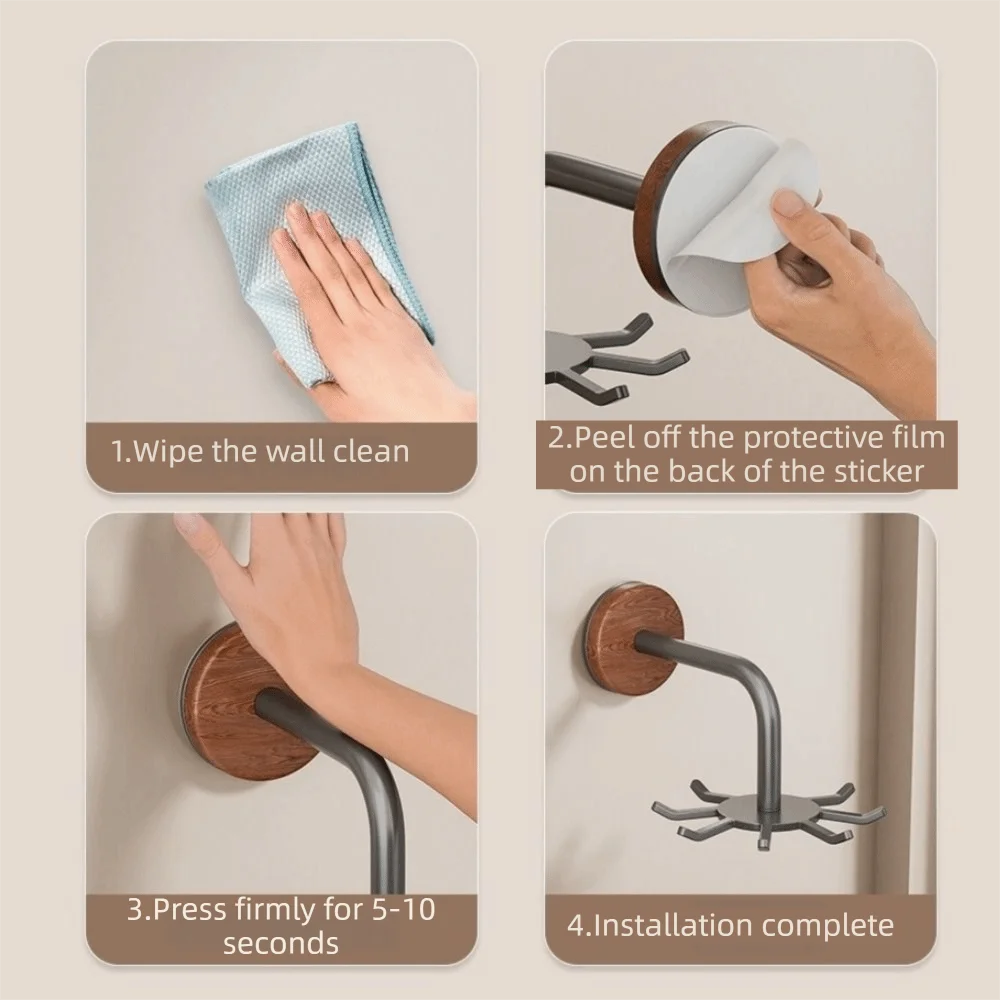 1.Wipe the wall clean

2.Peel off the protective film on the back of the sticker

3.Press firmly for 5-10 seconds

4.Installation complete